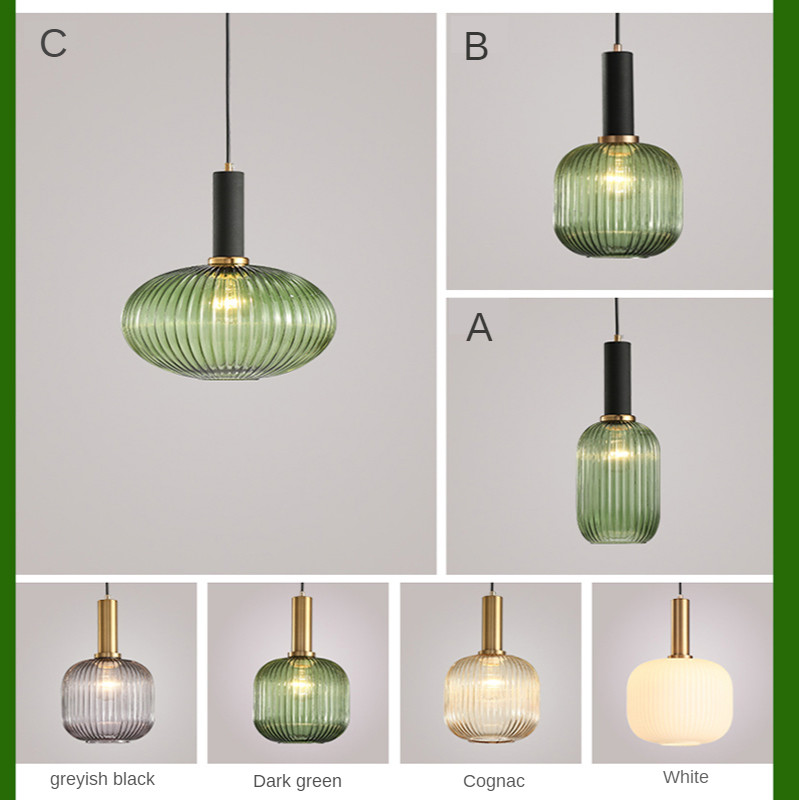 C

B

A

greyish black

Dark green

Cognac

White